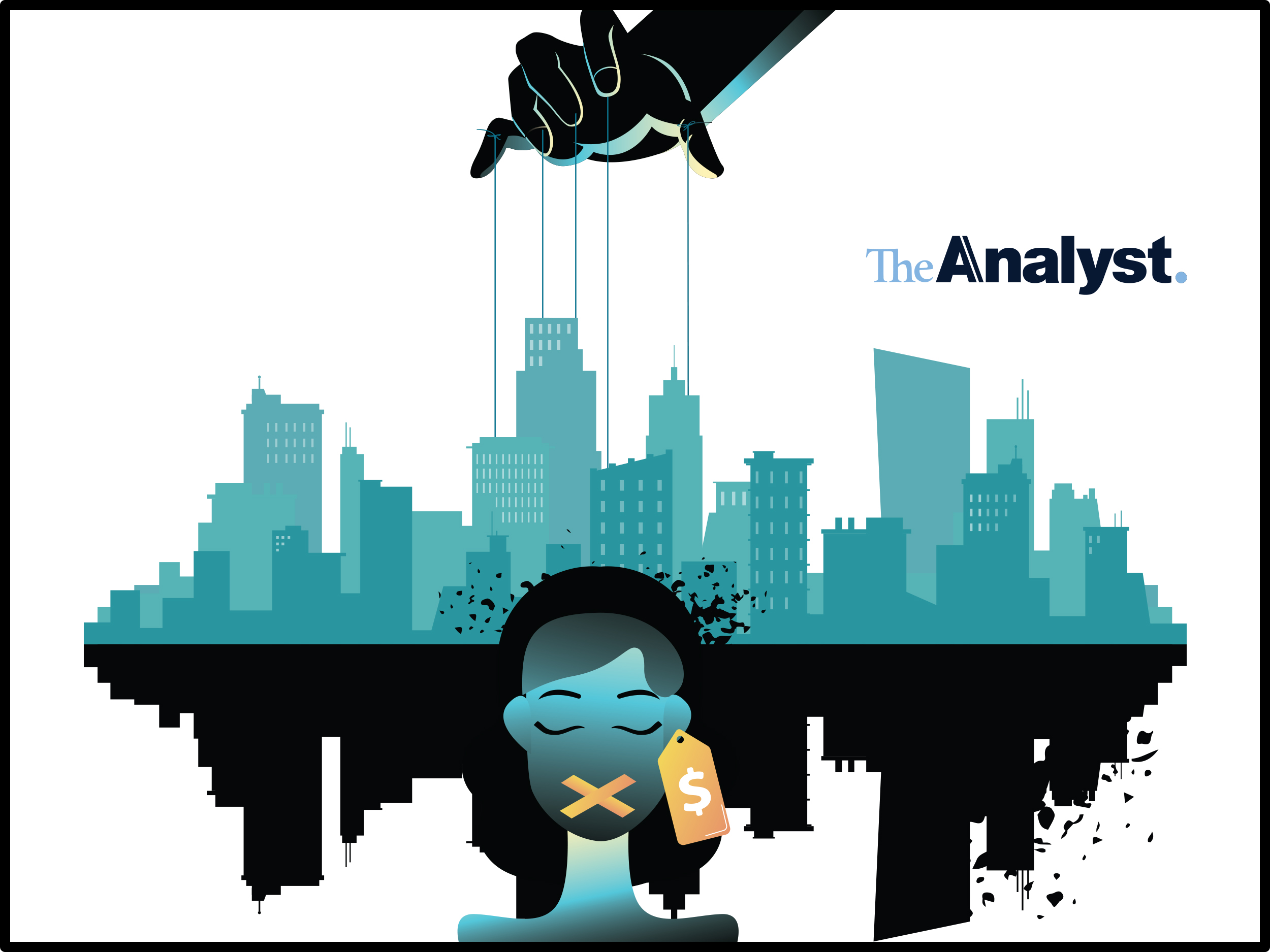 The Analyst.

$